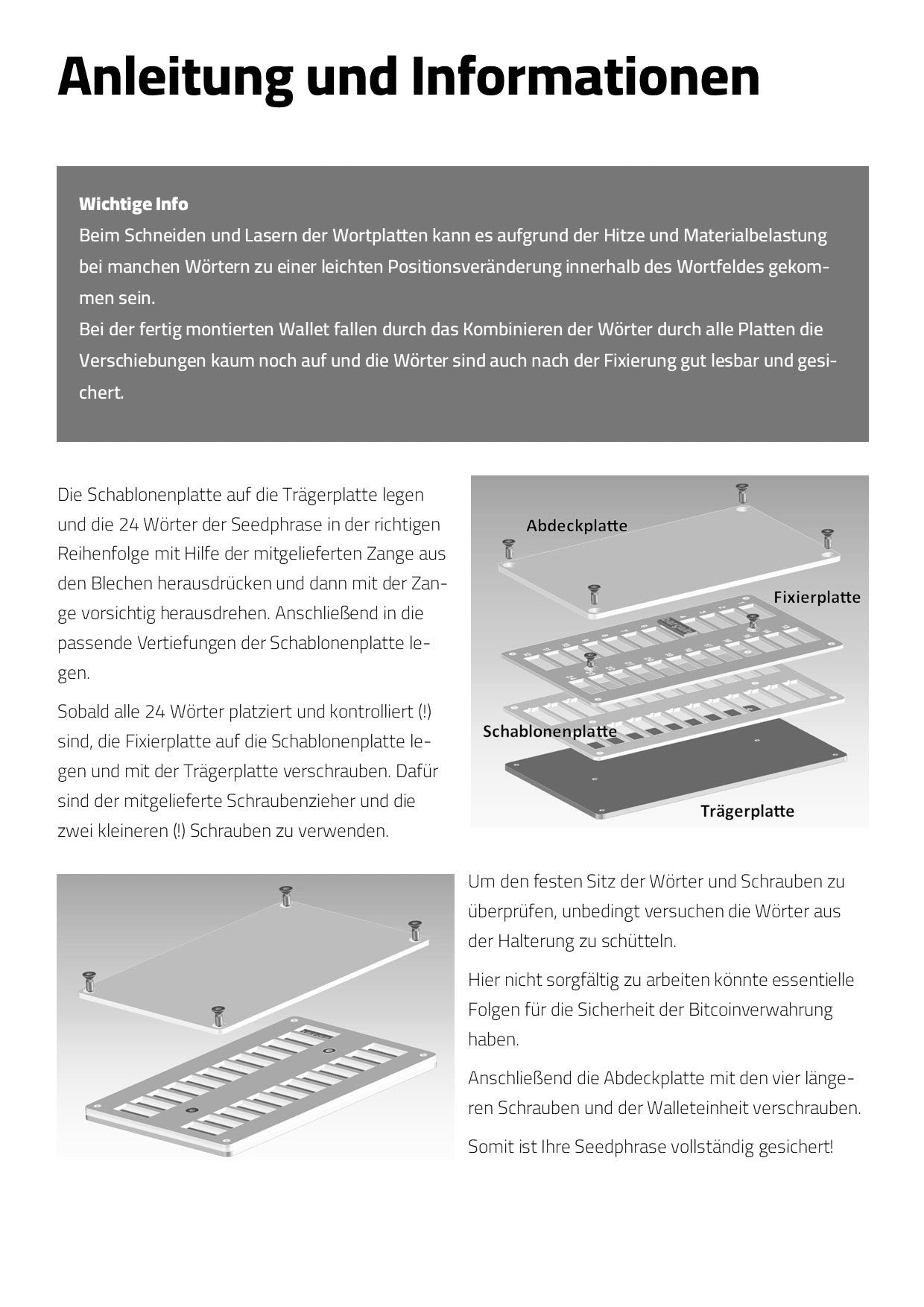 Anleitung und Informationen

Wichtige Info
Beim Schneiden und Lasern der Wortplatten kann es aufgrund der Hitze und Materialbelastung bei manchen Wörtern zu einer leichten Positionsveränderung innerhalb des Wortfeldes gekommen sein.
Bei der fertig montierten Wallet fallen durch das Kombinieren der Wörter durch alle Platten die Verschiebungen kaum noch auf und die Wörter sind auch nach der Fixierung gut lesbar und gesichert.

Die Schablonenplatte auf die Trägerplatte legen und die 24 Wörter der Seedphrase in der richtigen Reihenfolge mit Hilfe der mitgelieferten Zange aus den Blechen herausdrücken und dann mit der Zange vorsichtig herausdrehen. Anschließend in die passende Vertiefungen der Schablonenplatte legen.

Sobald alle 24 Wörter platziert und kontrolliert (!) sind, die Fixierplatte auf die Schablonenplatte legen und mit der Trägerplatte verschrauben. Dafür sind der mitgelieferte Schraubenzieher und die zwei kleineren (!) Schrauben zu verwenden.

Abdeckplatte
Fixierplatte
Schablonenplatte
Trägerplatte

Um den festen Sitz der Wörter und Schrauben zu überprüfen, unbedingt versuchen die Wörter aus der Halterung zu schütteln.

Hier nicht sorgfältig zu arbeiten könnte essentielle Folgen für die Sicherheit der Bitcoinverwahrung haben.

Anschließend die Abdeckplatte mit den vier längeren Schrauben und der Walleteinheit verschrauben.

Somit ist Ihre Seedphrase vollständig gesichert!